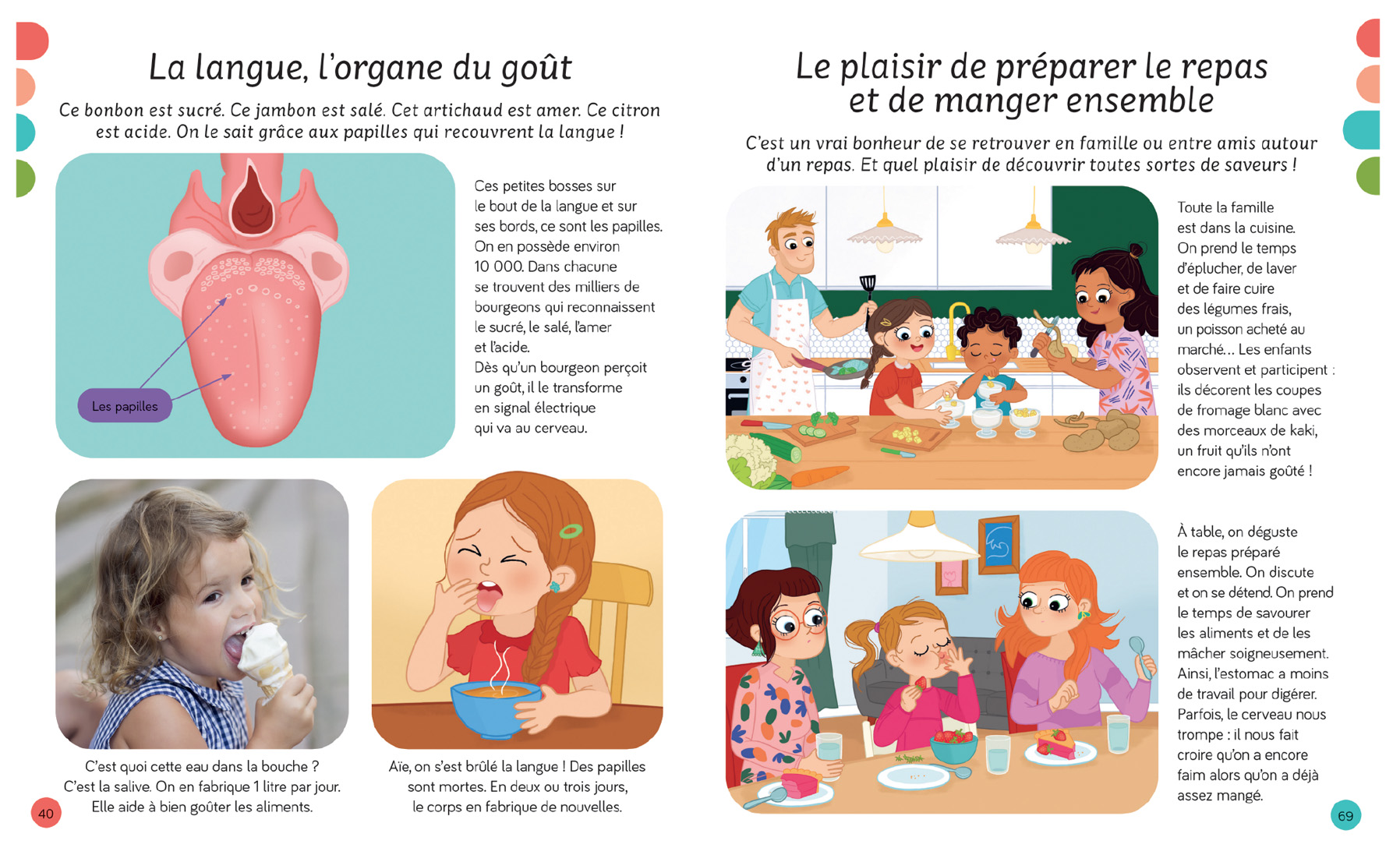 La langue, l'organe du goût

Ce bonbon est sucré. Ce jambon est salé. Cet artichaud est amer. Ce citron est acide. On le sait grâce aux papilles qui recouvrent la langue !

Les papilles

Ces petites bosses sur le bout de la langue et sur ses bords, ce sont les papilles. On en possède environ 10 000. Dans chacune se trouvent des milliers de bourgeons qui reconnaissent le sucré, le salé, l'amer et l'acide.
Dès qu'un bourgeon perçoit un goût, il le transforme en signal électrique qui va au cerveau.

C'est quoi cette eau dans la bouche ? C'est la salive. On en fabrique 1 litre par jour. Elle aide à bien goûter les aliments.

Aïe, on s'est brûlé la langue ! Des papilles sont mortes. En deux ou trois jours, le corps en fabrique de nouvelles.

40

Le plaisir de préparer le repas et de manger ensemble

C'est un vrai bonheur de se retrouver en famille ou entre amis autour d'un repas. Et quel plaisir de découvrir toutes sortes de saveurs !

Toute la famille est dans la cuisine. On prend le temps d'éplucher, de laver et de faire cuire des légumes frais, un poisson acheté au marché… Les enfants observent et participent : ils décorent les coupes de fromage blanc avec des morceaux de kaki, un fruit qu'ils n'ont encore jamais goûté !

À table, on déguste le repas préparé ensemble. On discute et on se détend. On prend le temps de savourer les aliments et de les mâcher soigneusement. Ainsi, l'estomac a moins de travail pour digérer. Parfois, le cerveau nous trompe : il nous fait croire qu'on a encore faim alors qu'on a déjà assez mangé.

69